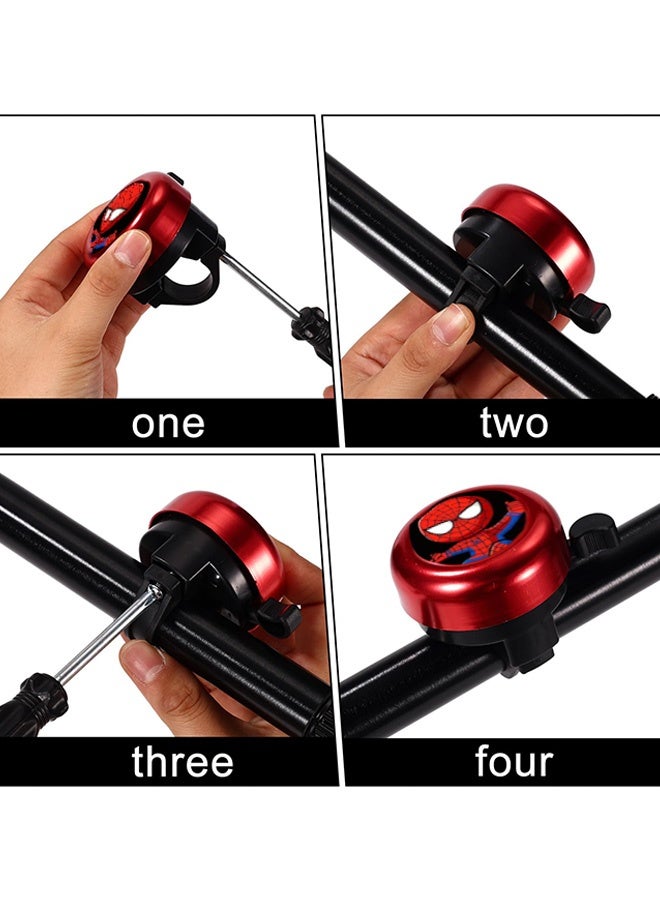 one

two

three

four